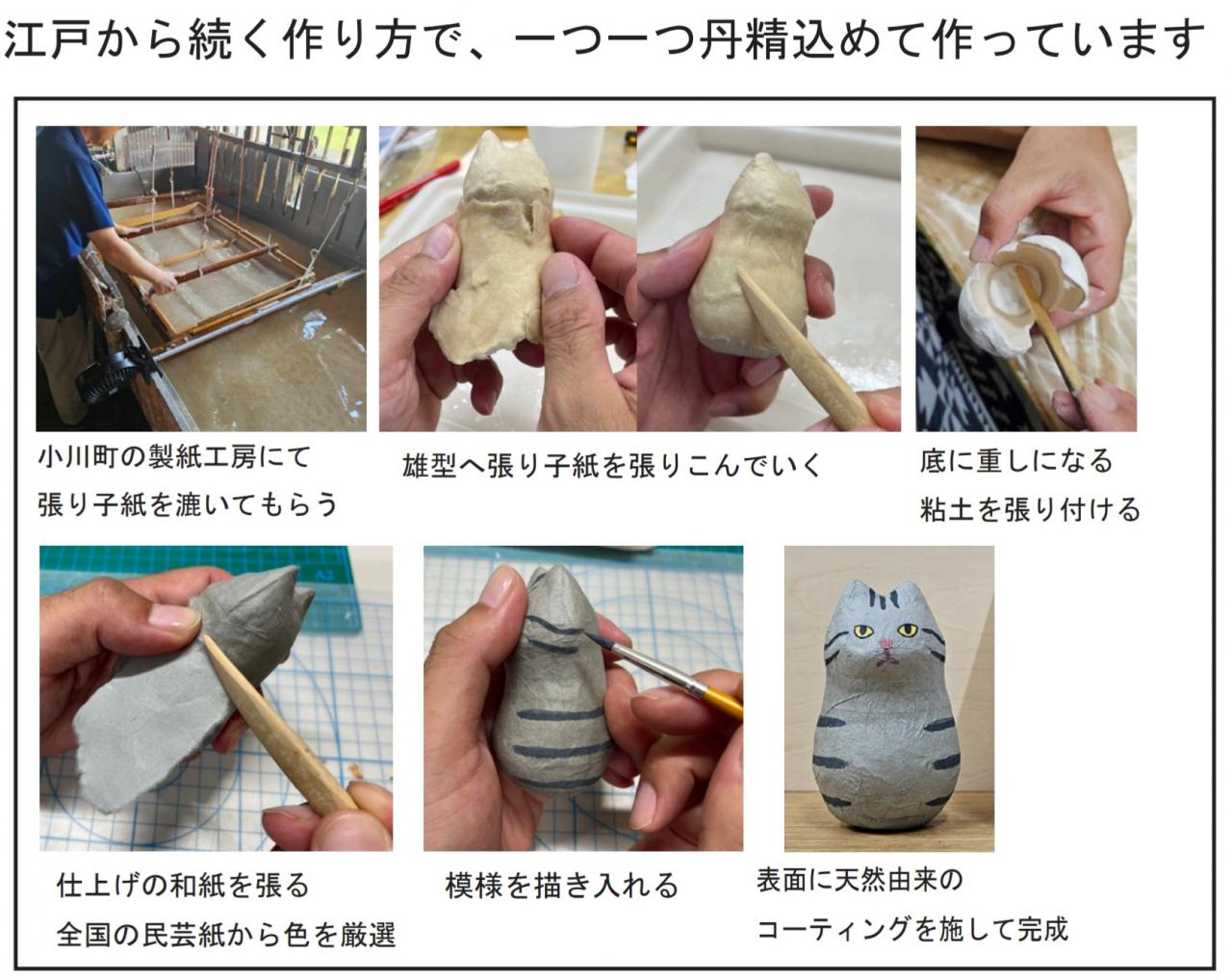 江戸から続く作り方で、一つ一つ丹精込めて作っています

小川町の製紙工房にて
張り子紙を漉いてもらう

雄型へ張り子紙を張りこんでいく

底に重しになる
粘土を張り付ける

仕上げの和紙を張る
全国の民芸紙から色を厳選

模様を描き入れる

表面に天然由来の
コーティングを施して完成